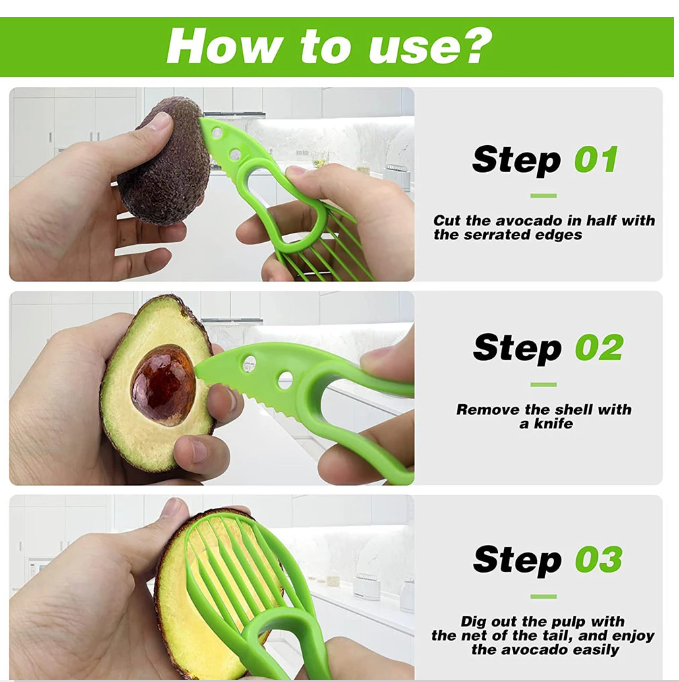 How to use?

Step 01

Cut the avocado in half with the serrated edges

Step 02

Remove the shell with a knife

Step 03

Dig out the pulp with the net of the tail, and enjoy the avocado easily